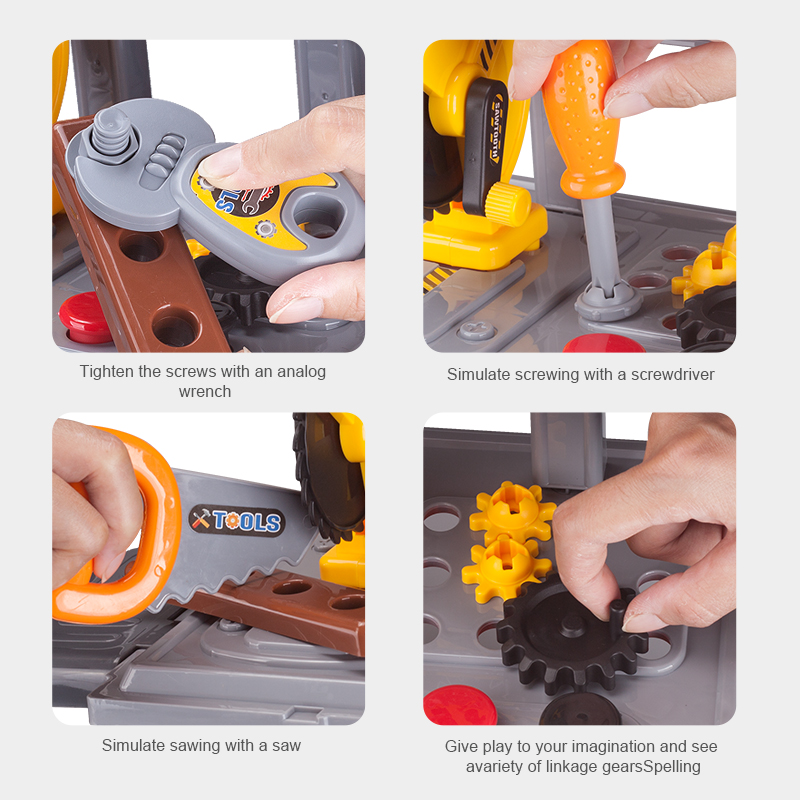 SAWTOOTH

Tighten the screws with an analog wrench

Simulate screwing with a screwdriver

TOOLS

Simulate sawing with a saw

Give play to your imagination and see avariety of linkage gearsSpelling